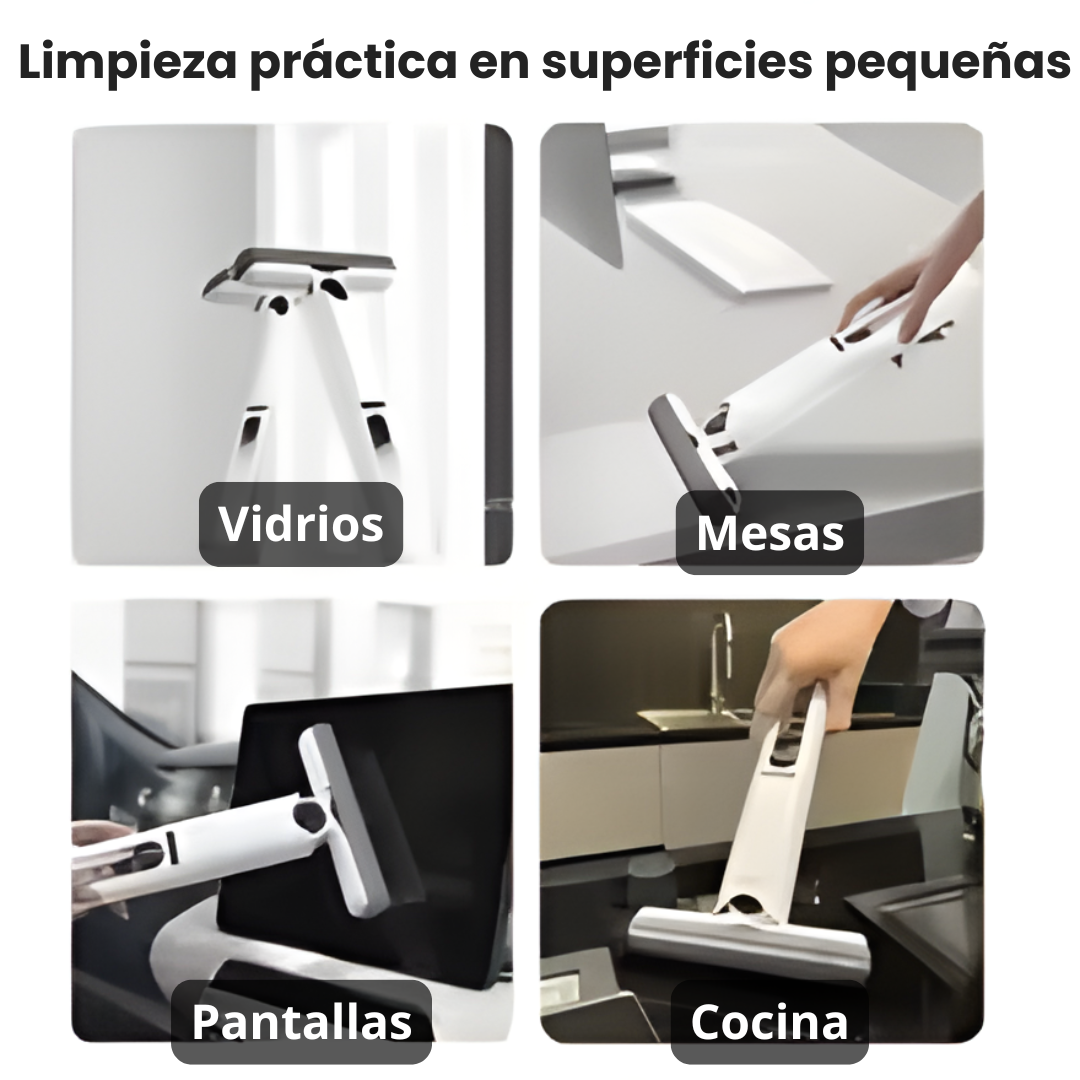 Limpieza práctica en superficies pequeñas

Vidrios

Mesas

Pantallas

Cocina